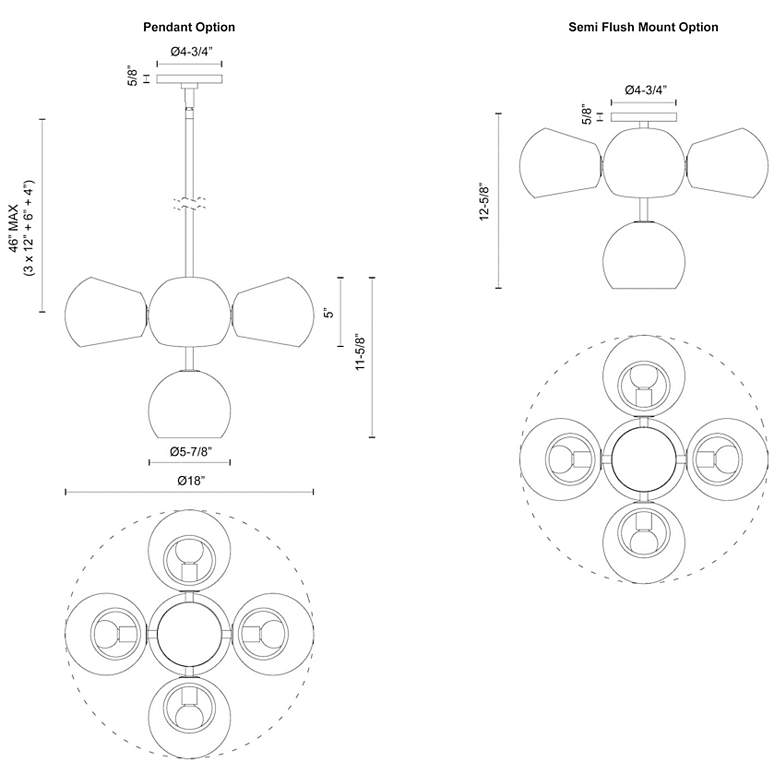 Pendant Option

Ø4-3/4"

5/8"

46" MAX
(3 x 12" + 6" + 4")

5"

11-5/8"

Ø5-7/8"

Ø18"

Semi Flush Mount Option

Ø4-3/4"

5/8"

12-5/8"