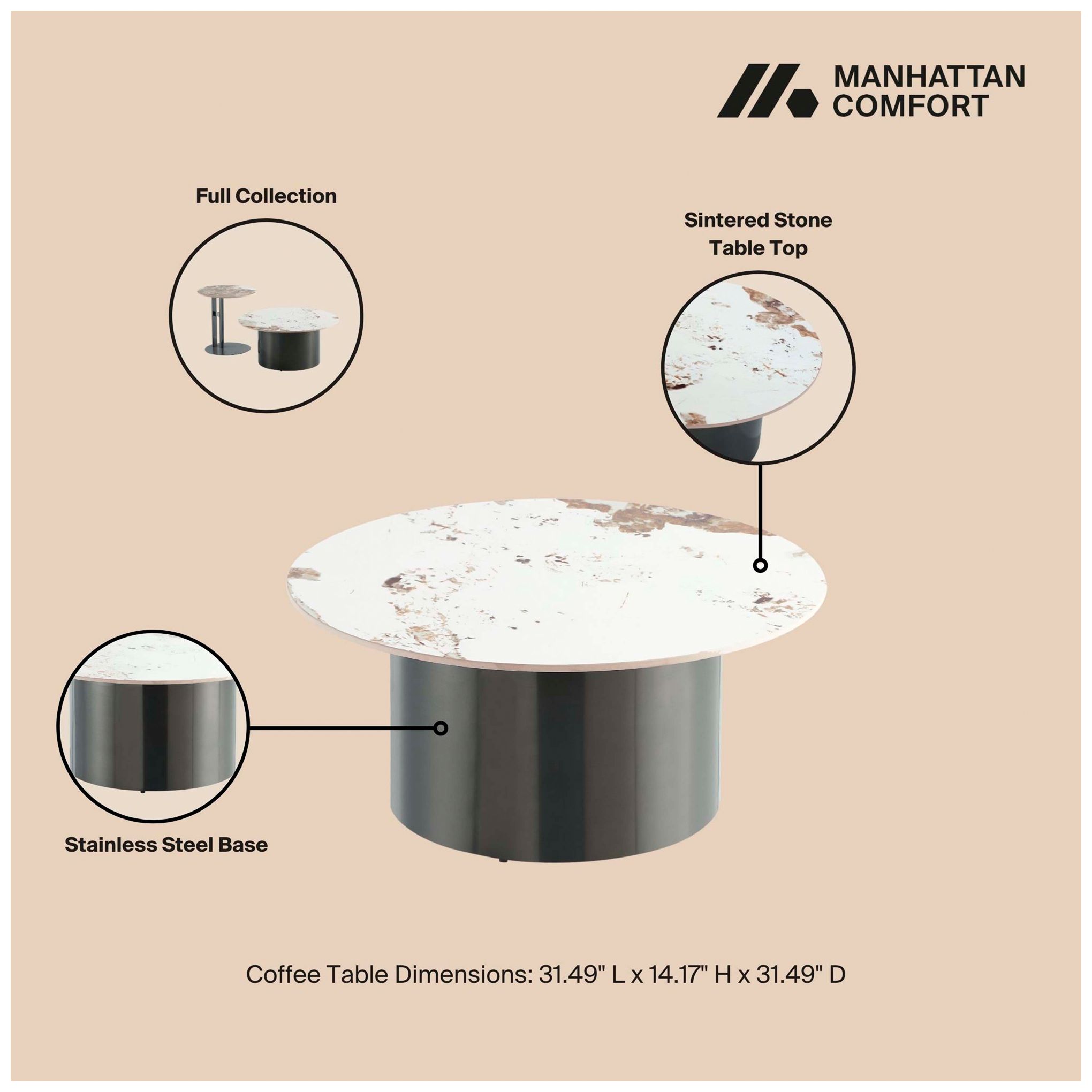 MANHATTAN COMFORT

Full Collection

Sintered Stone Table Top

Stainless Steel Base

Coffee Table Dimensions: 31.49" L x 14.17" H x 31.49" D