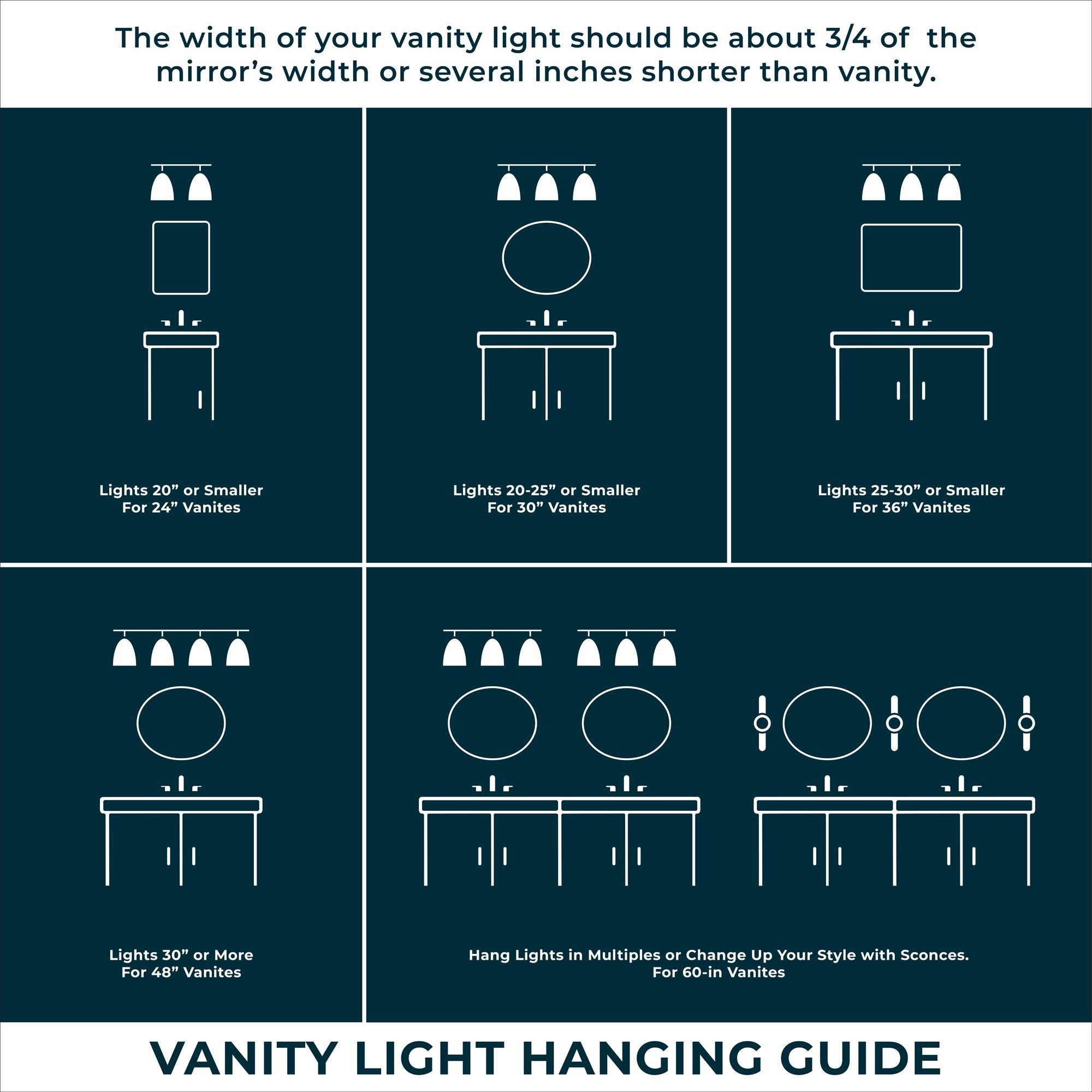 The width of your vanity light should be about 3/4 of the mirror’s width or several inches shorter than vanity.

Lights 20” or Smaller
For 24” Vanites

Lights 20-25” or Smaller
For 30” Vanites

Lights 25-30” or Smaller
For 36” Vanites

Lights 30” or More
For 48” Vanites

Hang Lights in Multiples or Change Up Your Style with Sconces.
For 60-in Vanites

VANITY LIGHT HANGING GUIDE