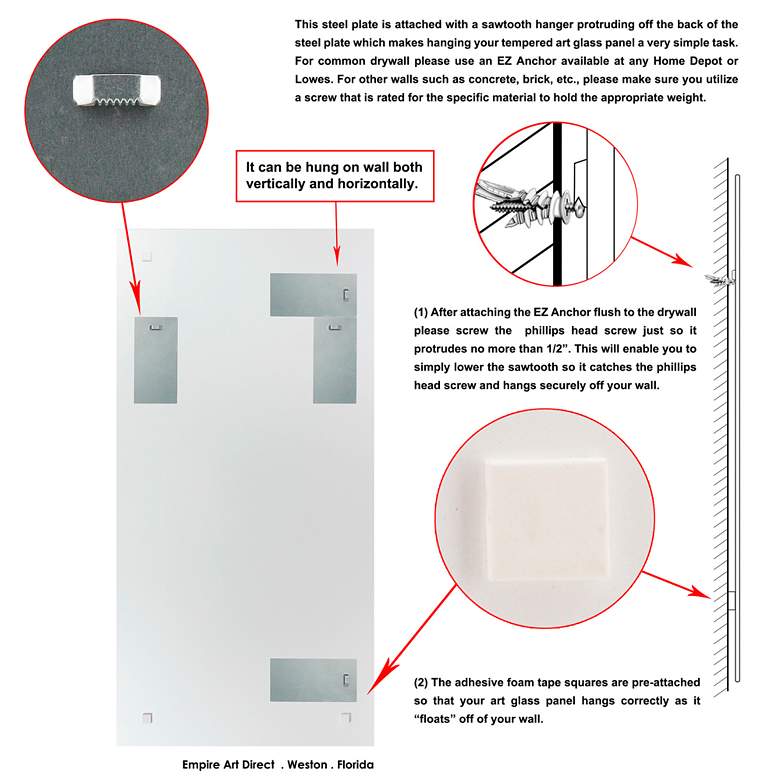 This steel plate is attached with a sawtooth hanger protruding off the back of the steel plate which makes hanging your tempered art glass panel a very simple task. For common drywall please use an EZ Anchor available at any Home Depot or Lowes. For other walls such as concrete, brick, etc., please make sure you utilize a screw that is rated for the specific material to hold the appropriate weight.

It can be hung on wall both vertically and horizontally.

(1) After attaching the EZ Anchor flush to the drywall please screw the phillips head screw just so it protrudes no more than 1/2". This will enable you to simply lower the sawtooth so it catches the phillips head screw and hangs securely off your wall.

(2) The adhesive foam tape squares are pre-attached so that your art glass panel hangs correctly as it "floats" off of your wall.

Empire Art Direct . Weston . Florida