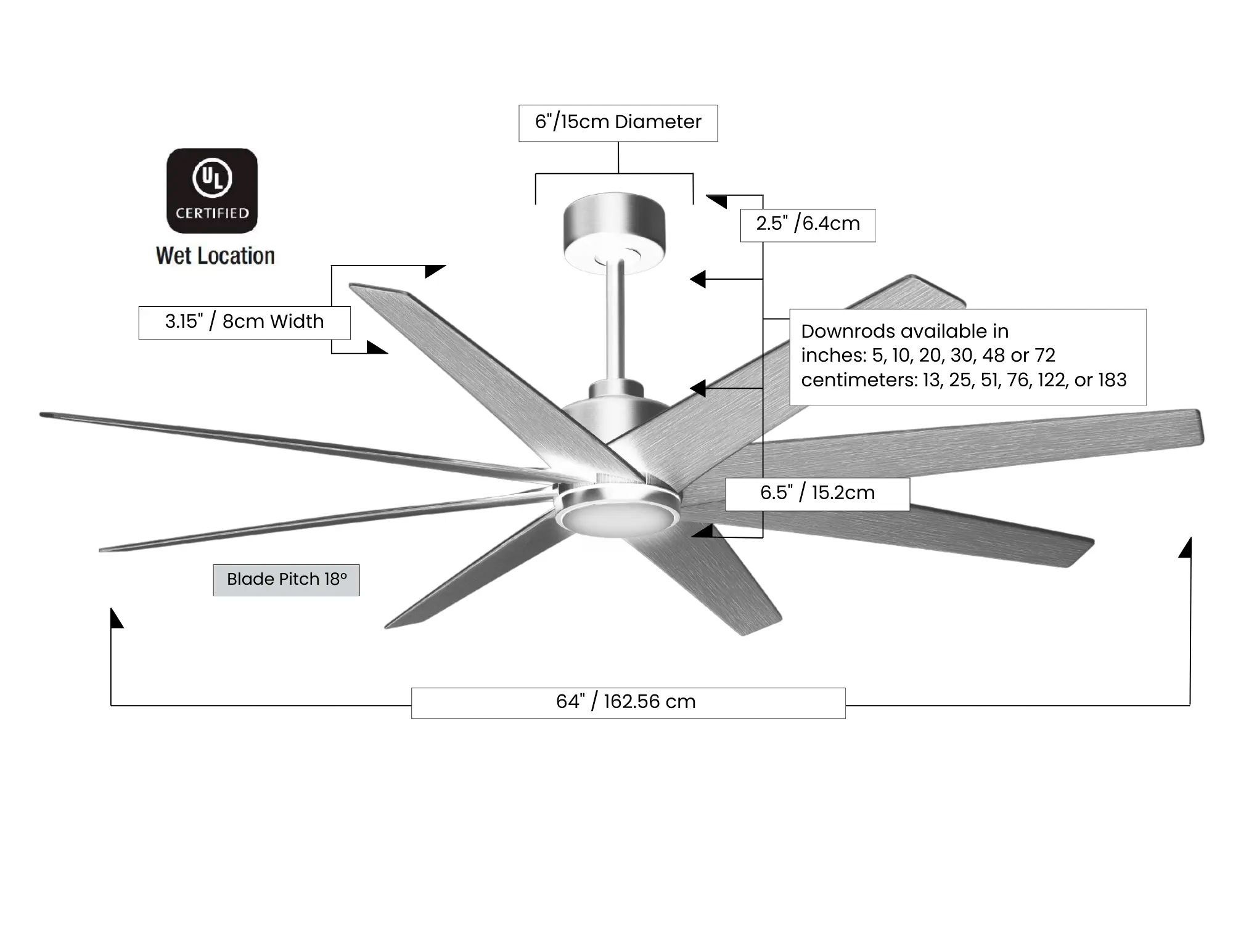 6"/15cm Diameter

UL
CERTIFIED
Wet Location

2.5" /6.4cm

3.15" / 8cm Width

Downrods available in
inches: 5, 10, 20, 30, 48 or 72
centimeters: 13, 25, 51, 76, 122, or 183

6.5" / 15.2cm

Blade Pitch 18°

64" / 162.56 cm