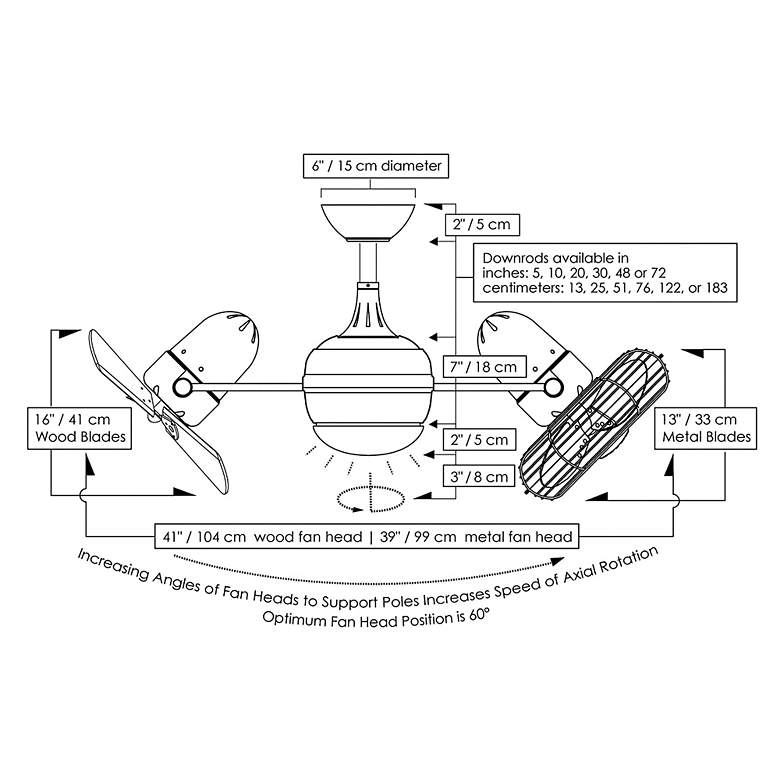 6" / 15 cm diameter

2" / 5 cm

Downrods available in
inches: 5, 10, 20, 30, 48 or 72
centimeters: 13, 25, 51, 76, 122, or 183

7" / 18 cm

16" / 41 cm
Wood Blades

13" / 33 cm
Metal Blades

2" / 5 cm

3" / 8 cm

41" / 104 cm wood fan head | 39" / 99 cm metal fan head

Increasing Angles of Fan Heads to Support Poles Increases Speed of Axial Rotation
Optimum Fan Head Position is 60°