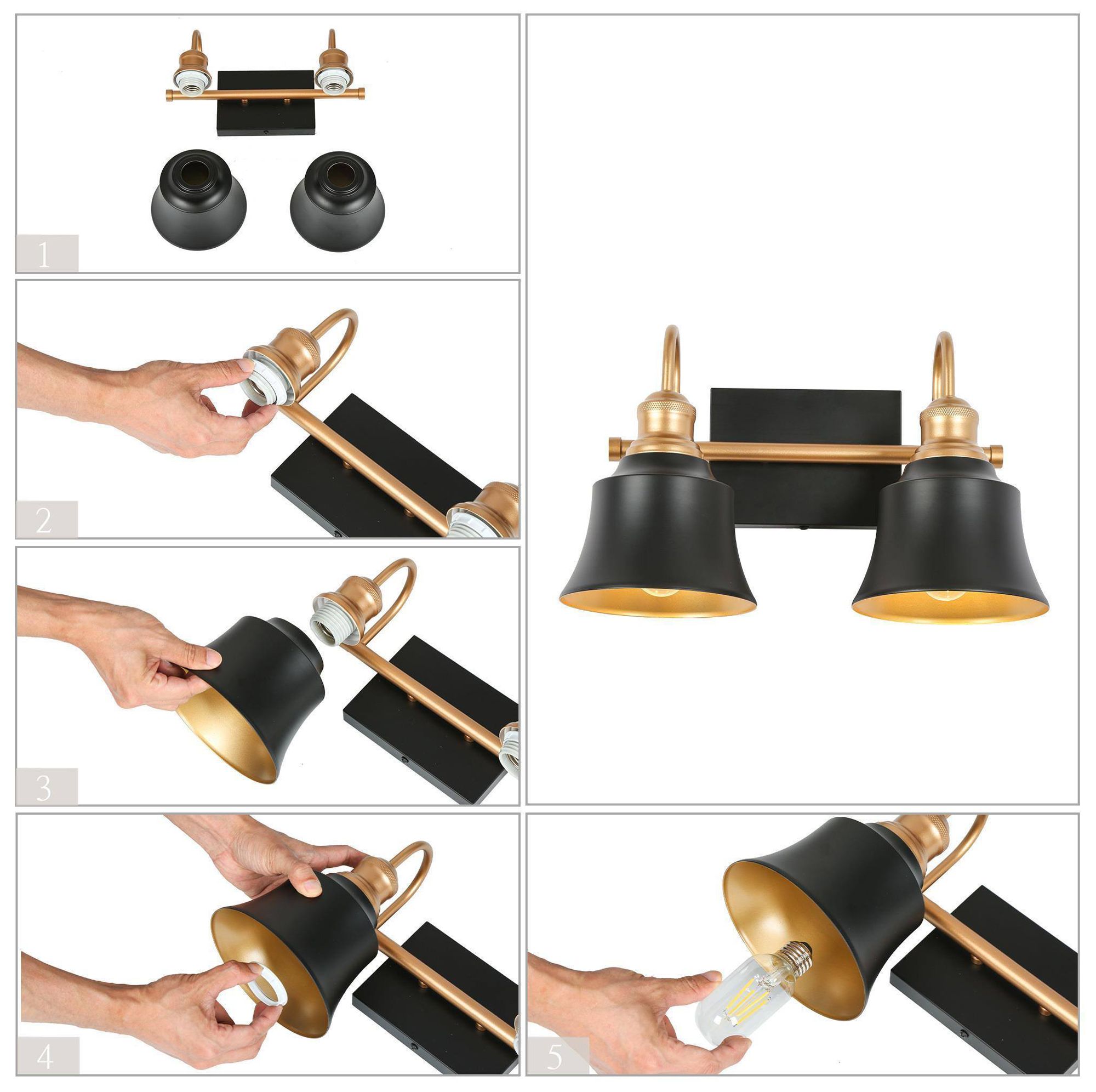 1

2

3

4

5